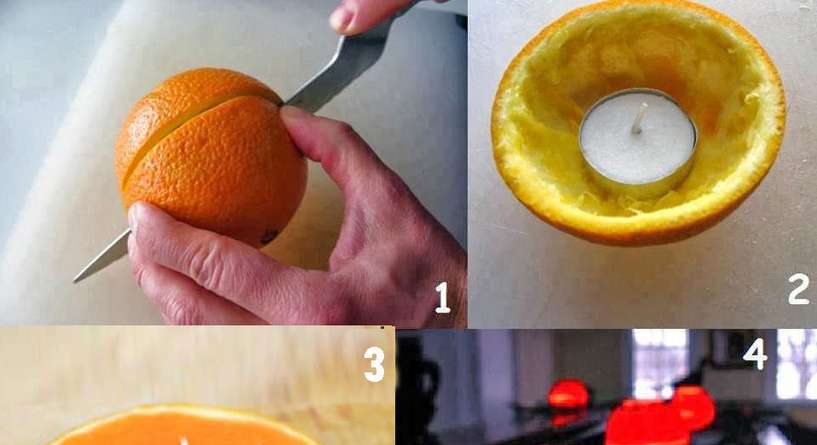 1

2

3

4